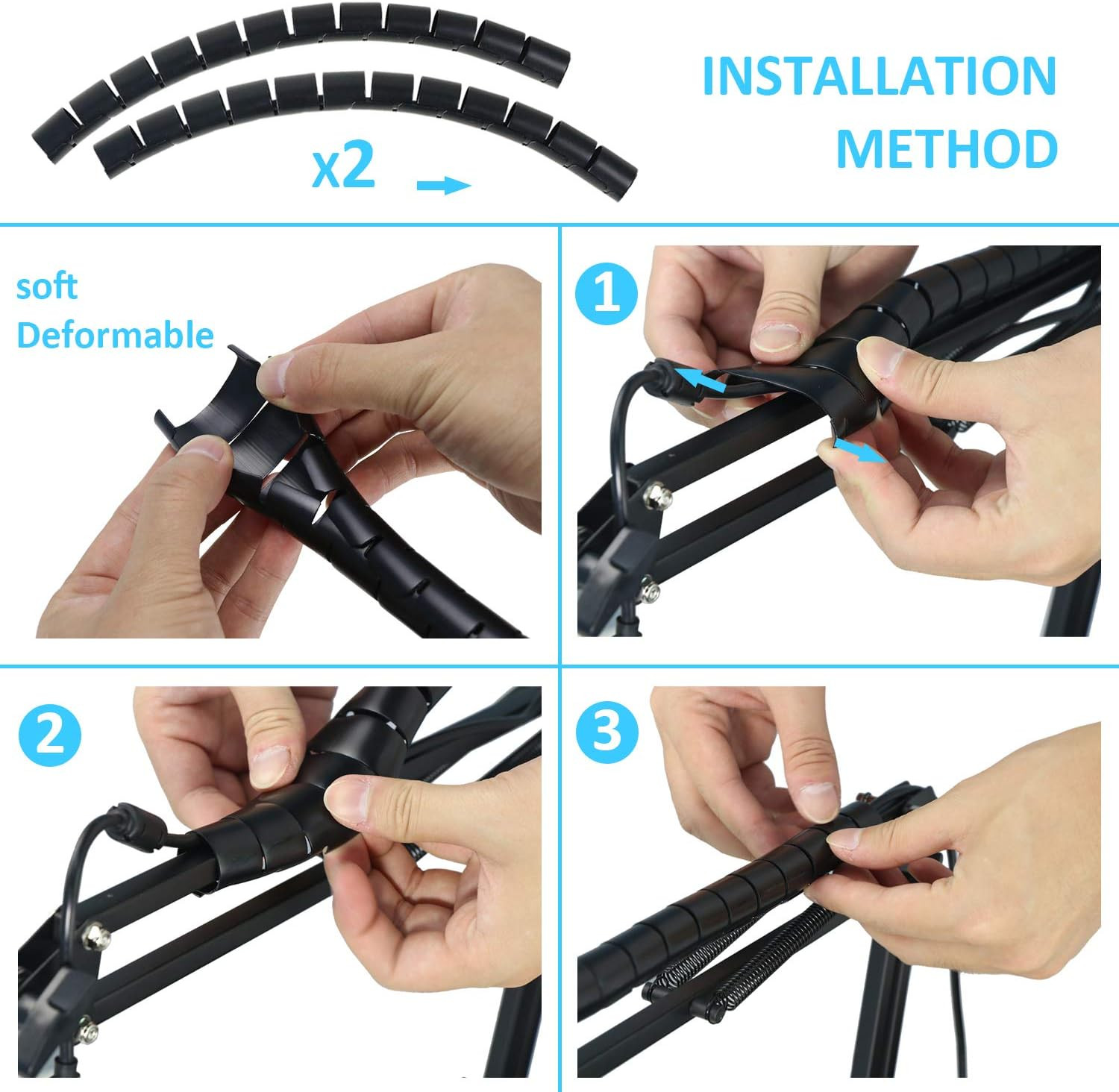 x2

INSTALLATION METHOD

soft
Deformable

1

2

3